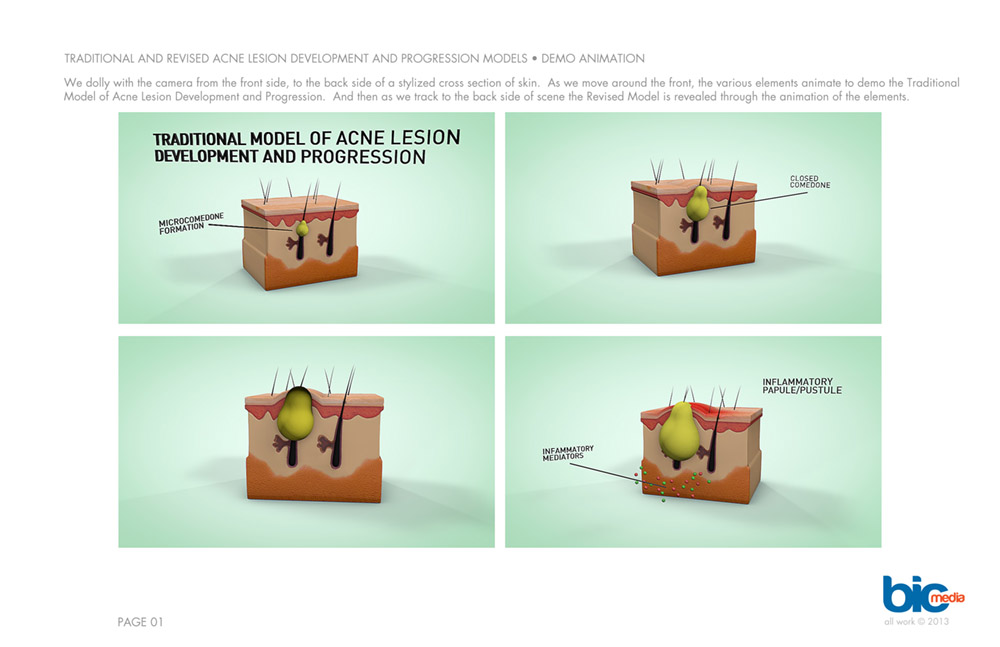 TRADITIONAL AND REVISED ACNE LESION DEVELOPMENT AND PROGRESSION MODELS • DEMO ANIMATION

We dolly with the camera from the front side, to the back side of a stylized cross section of skin. As we move around the front, the various elements animate to demo the Traditional Model of Acne Lesion Development and Progression. And then as we track to the back side of scene the Revised Model is revealed through the animation of the elements.

TRADITIONAL MODEL OF ACNE LESION DEVELOPMENT AND PROGRESSION

MICROCOMEDONE FORMATION

CLOSED COMEDONE

INFLAMMATORY PAPULE/PUSTULE

INFAMMATORY MEDIATORS

PAGE 01

bic media

all work © 2013